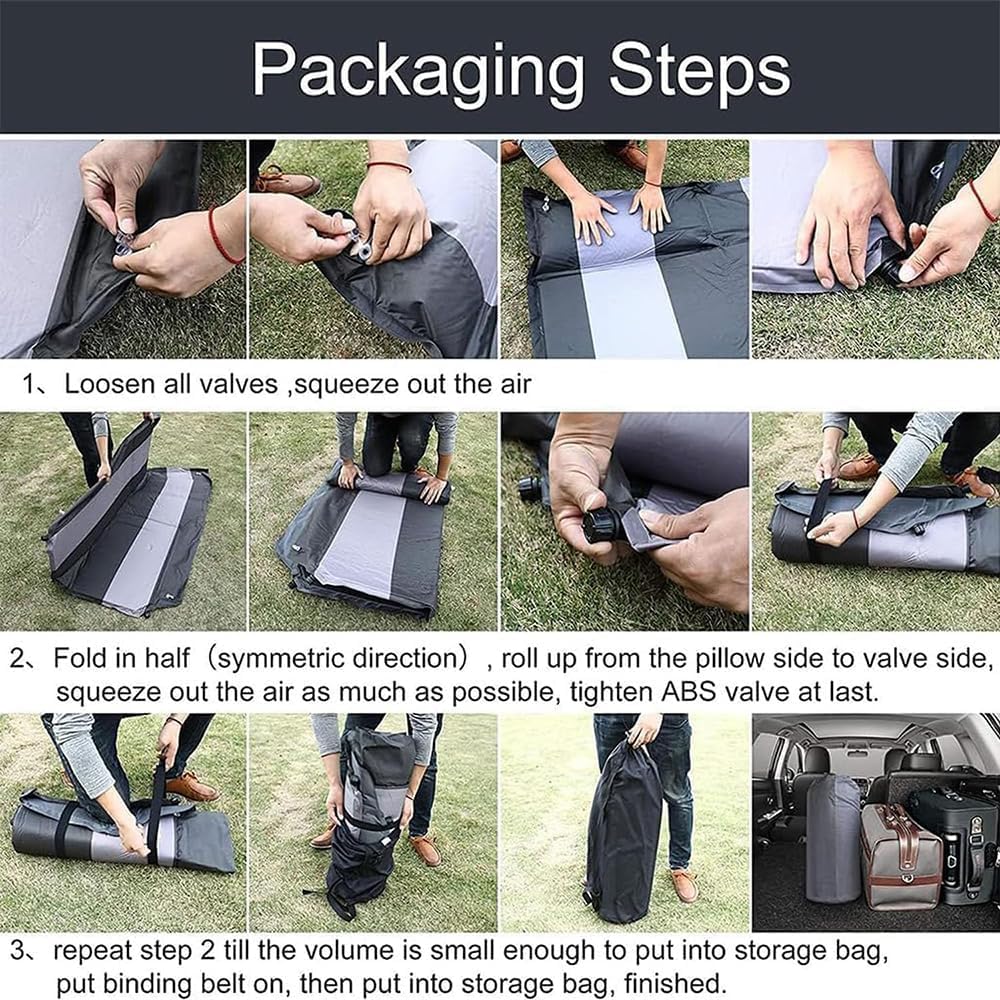 Packaging Steps

1、Loosen all valves ,squeeze out the air

2、Fold in half（symmetric direction）, roll up from the pillow side to valve side, squeeze out the air as much as possible, tighten ABS valve at last.

3、repeat step 2 till the volume is small enough to put into storage bag, put binding belt on, then put into storage bag, finished.